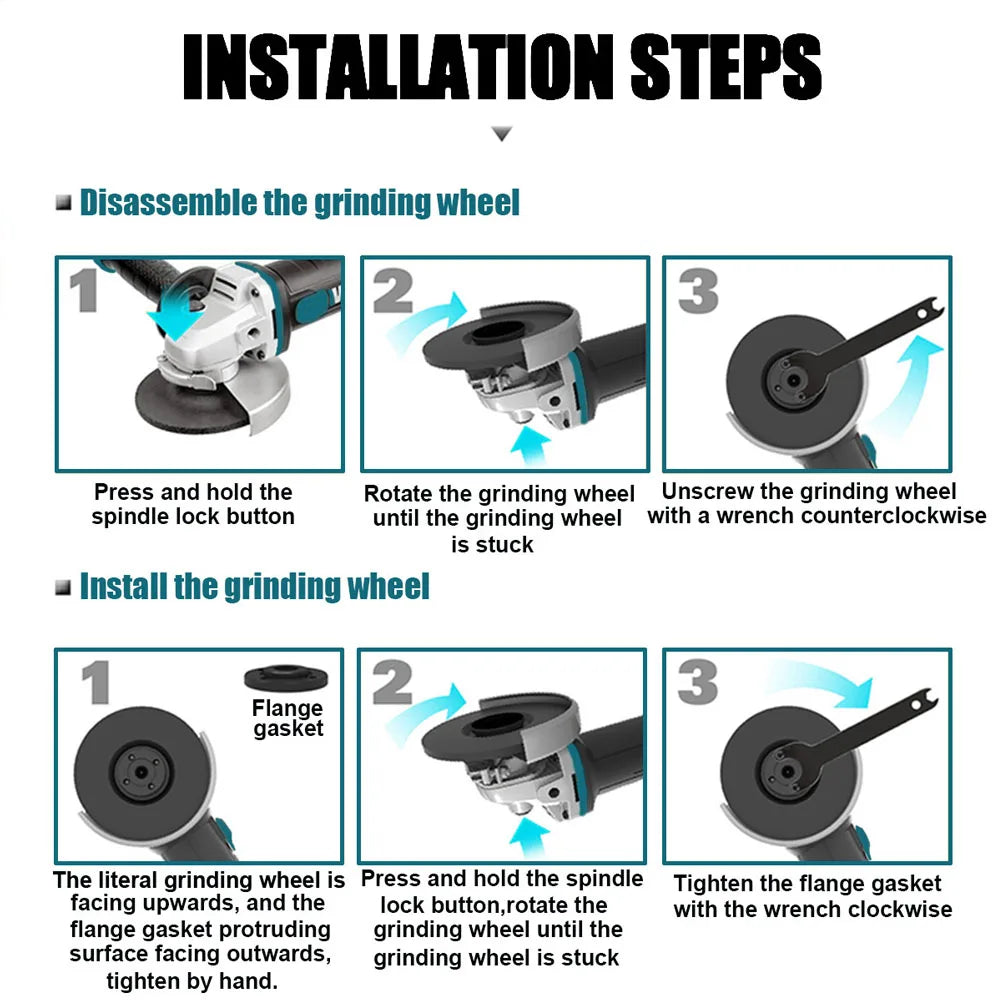 INSTALLATION STEPS

Disassemble the grinding wheel

1

Press and hold the spindle lock button

2

Rotate the grinding wheel until the grinding wheel is stuck

3

Unscrew the grinding wheel with a wrench counterclockwise

Install the grinding wheel

1

Flange gasket

The literal grinding wheel is facing upwards, and the flange gasket protruding surface facing outwards, tighten by hand.

2

Press and hold the spindle lock button,rotate the grinding wheel until the grinding wheel is stuck

3

Tighten the flange gasket with the wrench clockwise