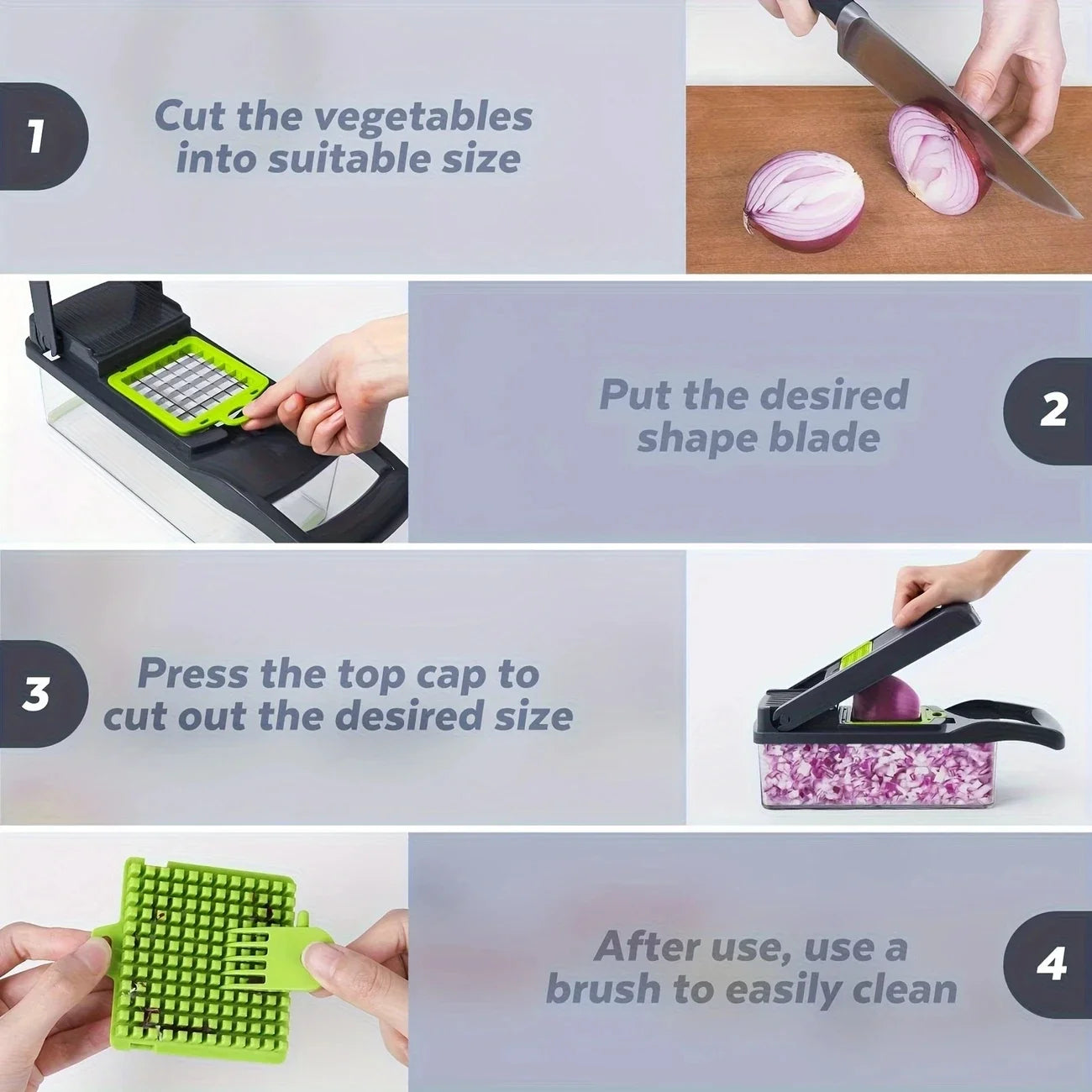 1

Cut the vegetables into suitable size

Put the desired shape blade

2

3

Press the top cap to cut out the desired size

After use, use a brush to easily clean

4