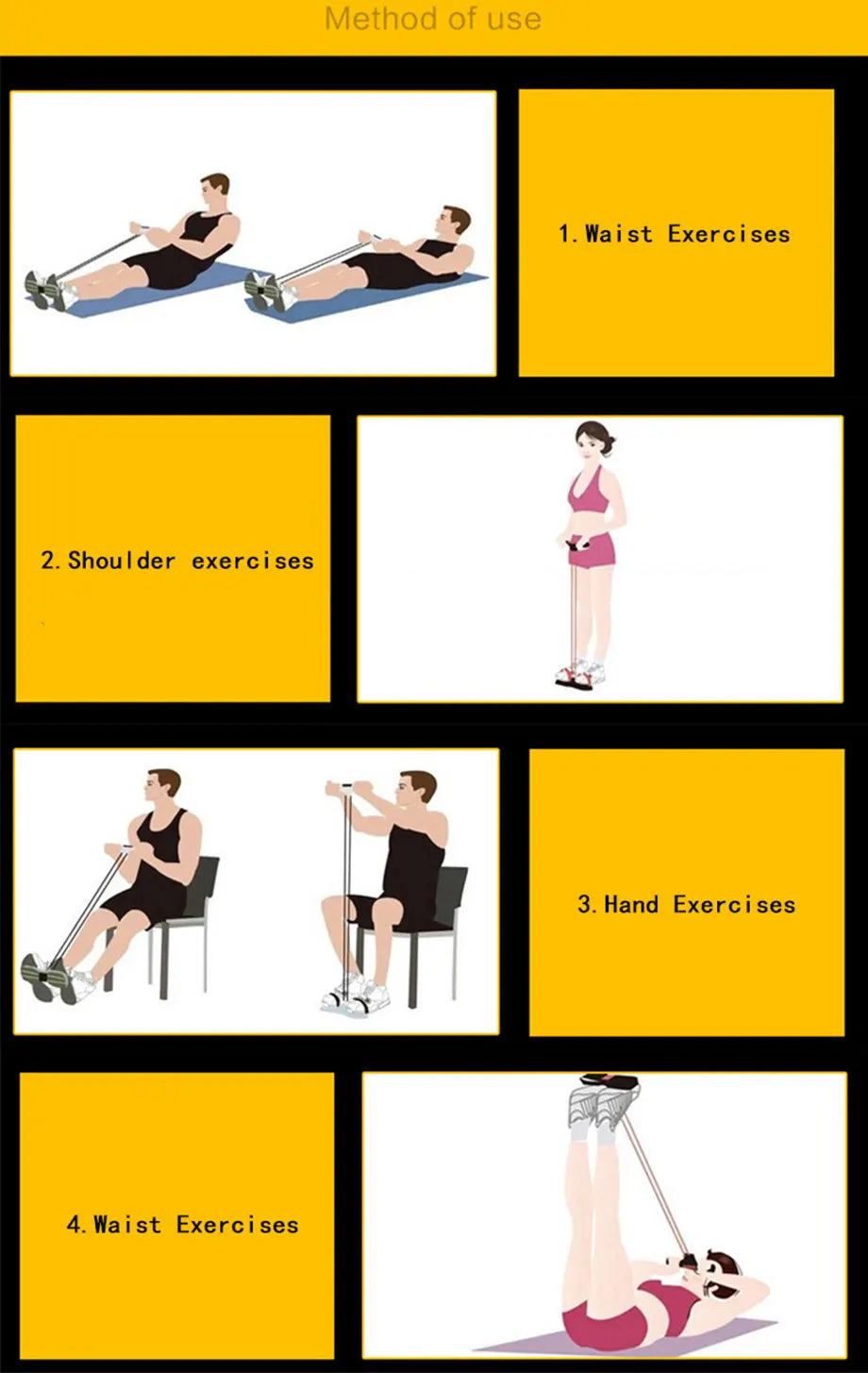 Method of use

1. Waist Exercises

2. Shoulder exercises

3. Hand Exercises

4. Waist Exercises