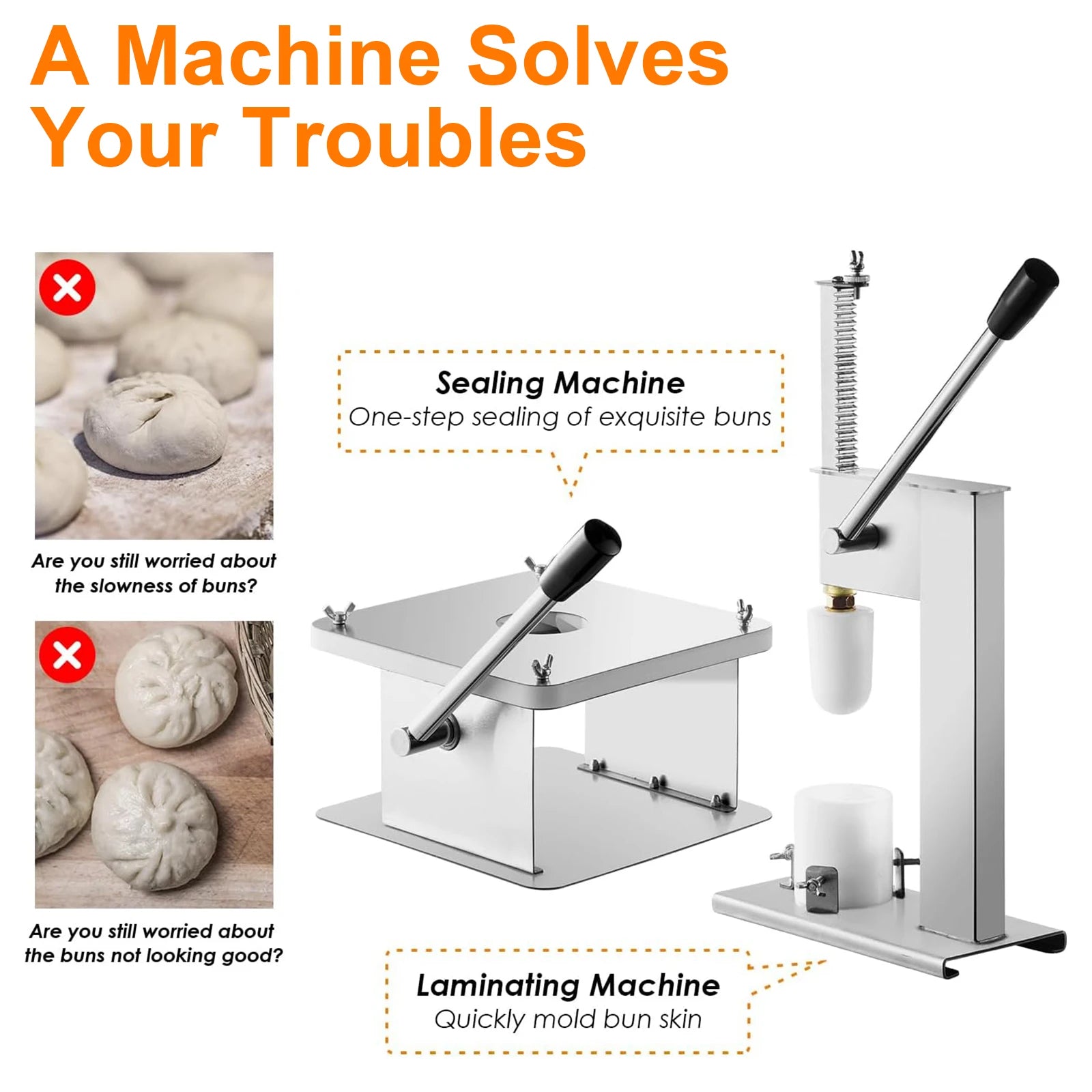 A Machine Solves Your Troubles

Are you still worried about the slowness of buns?

Are you still worried about the buns not looking good?

Sealing Machine
One-step sealing of exquisite buns

Laminating Machine
Quickly mold bun skin