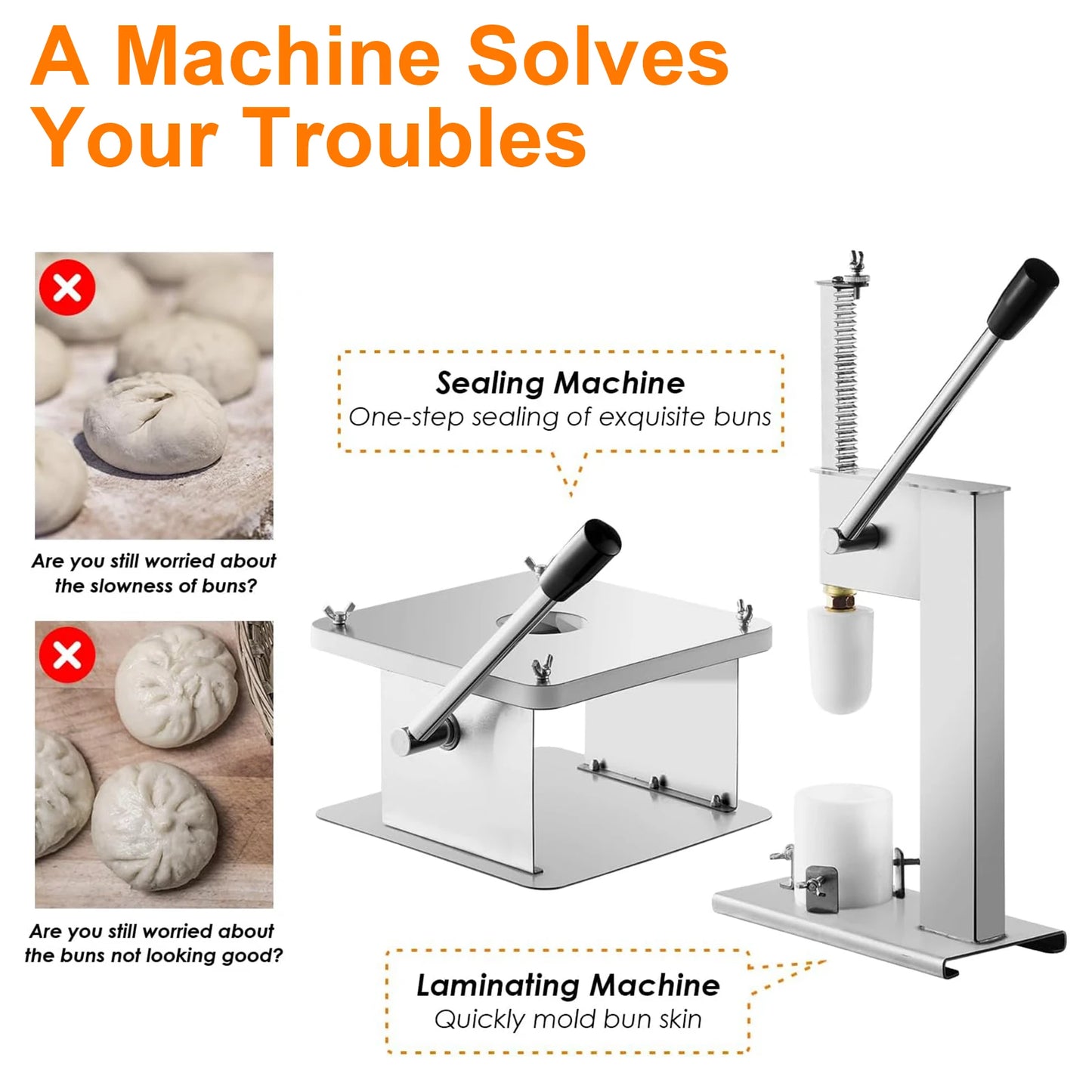 A Machine Solves Your Troubles

Are you still worried about the slowness of buns?

Are you still worried about the buns not looking good?

Sealing Machine
One-step sealing of exquisite buns

Laminating Machine
Quickly mold bun skin