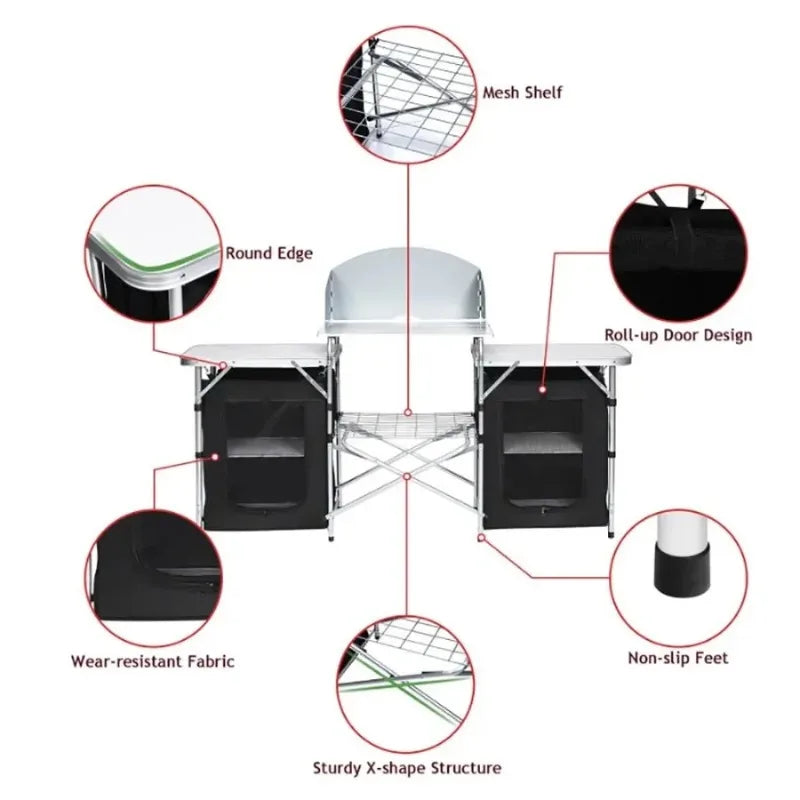 Mesh Shelf

Round Edge

Roll-up Door Design

Wear-resistant Fabric

Non-slip Feet

Sturdy X-shape Structure