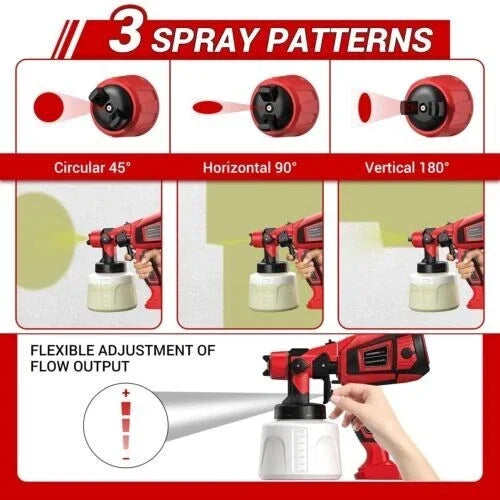 3 SPRAY PATTERNS

Circular 45°

Horizontal 90°

Vertical 180°

FLEXIBLE ADJUSTMENT OF FLOW OUTPUT

+

−