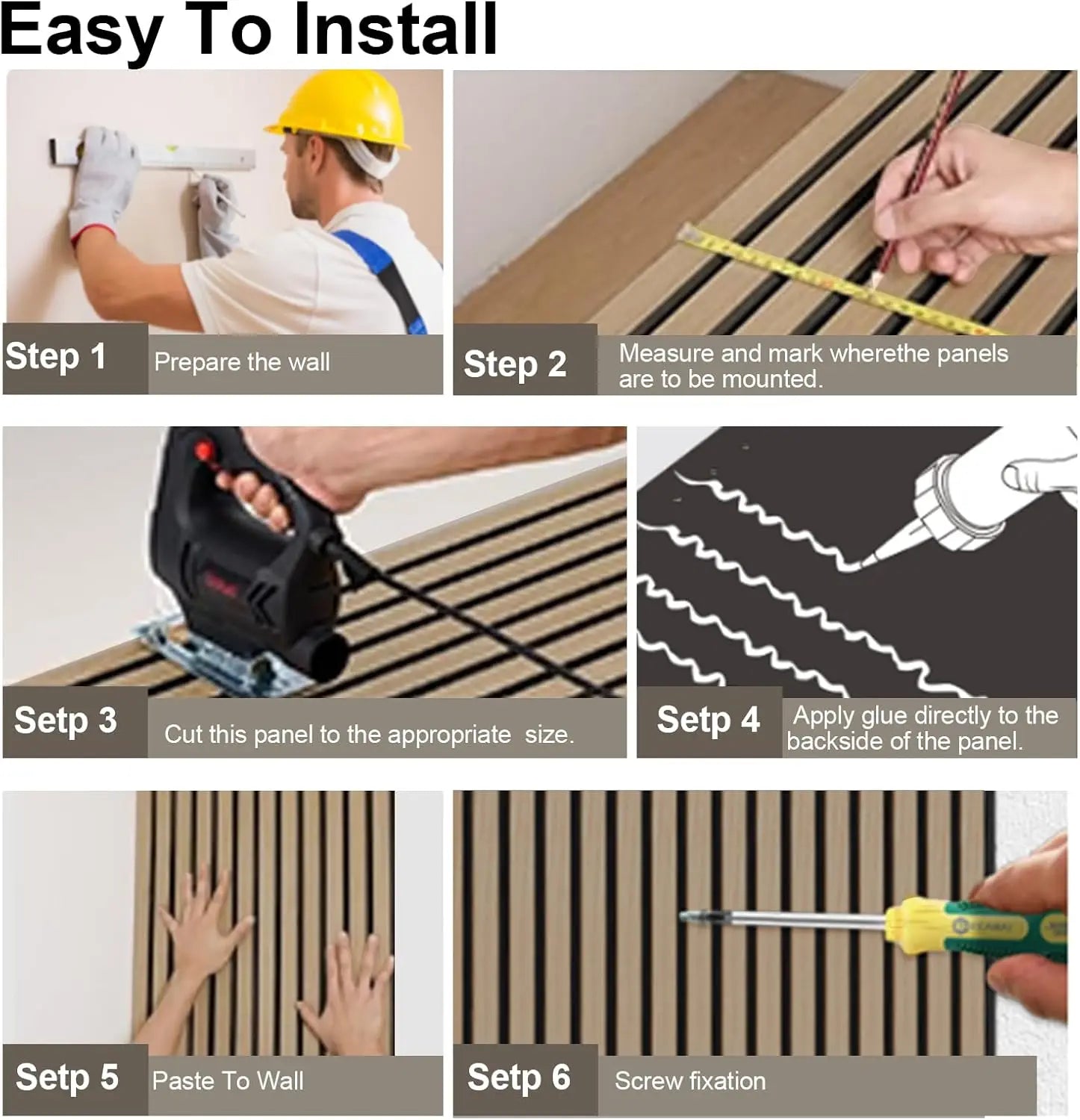 Easy To Install

Step 1
Prepare the wall

Step 2
Measure and mark wherethe panels are to be mounted.

Setp 3
Cut this panel to the appropriate size.

Setp 4
Apply glue directly to the backside of the panel.

Setp 5
Paste To Wall

Setp 6
Screw fixation