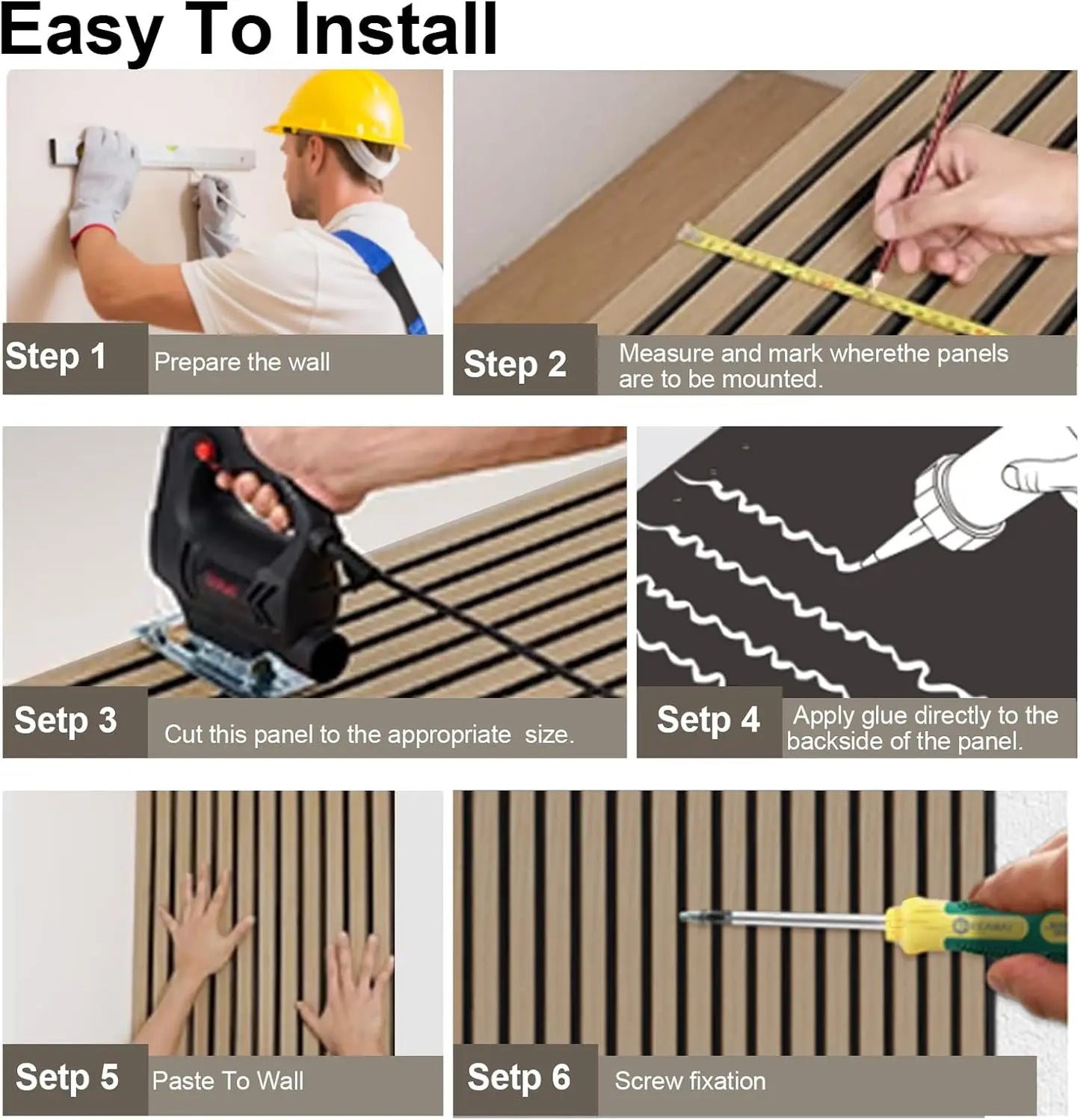 Easy To Install

Step 1 Prepare the wall

Step 2 Measure and mark wherethe panels are to be mounted.

Setp 3 Cut this panel to the appropriate size.

Setp 4 Apply glue directly to the backside of the panel.

Setp 5 Paste To Wall

Setp 6 Screw fixation