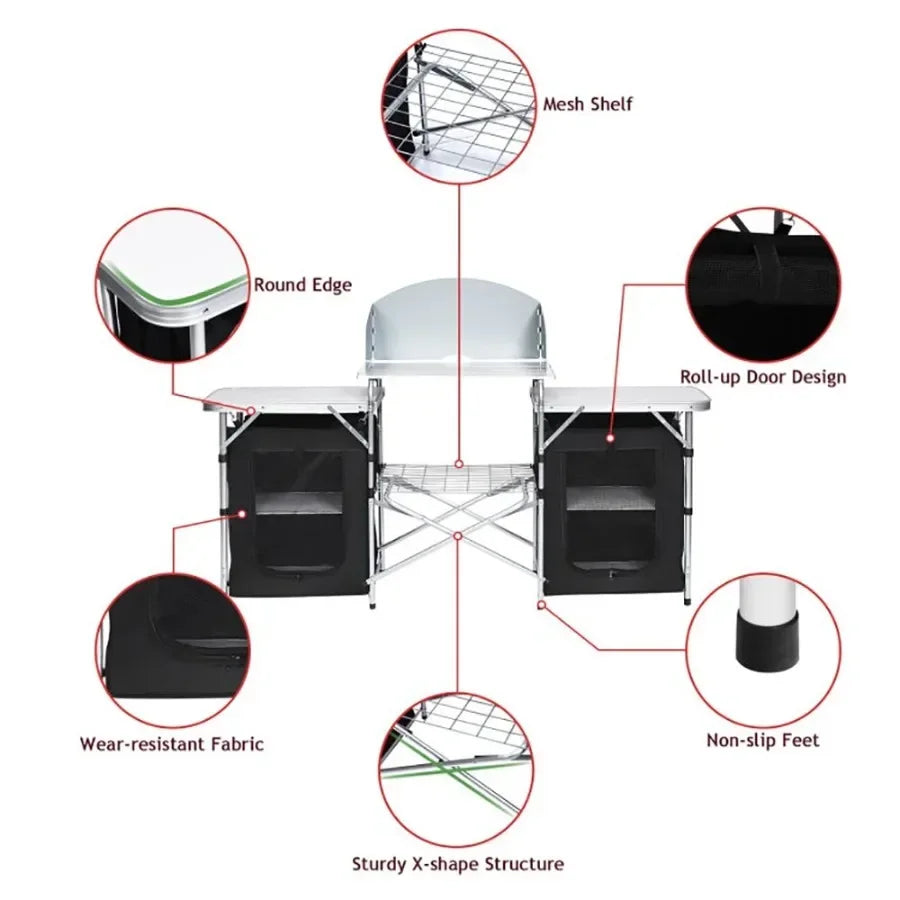 Mesh Shelf

Round Edge

Roll-up Door Design

Wear-resistant Fabric

Non-slip Feet

Sturdy X-shape Structure