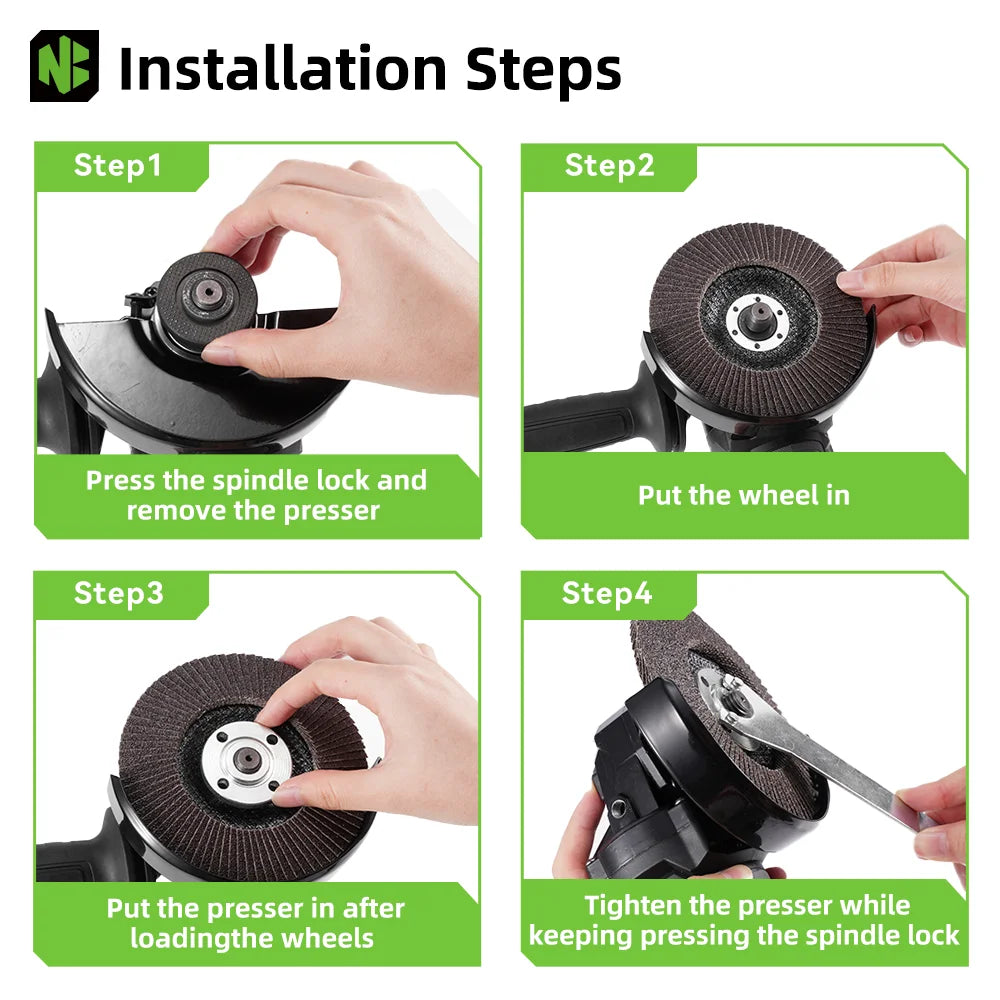 Installation Steps

Step1

Press the spindle lock and remove the presser

Step2

Put the wheel in

Step3

Put the presser in after loadingthe wheels

Step4

Tighten the presser while keeping pressing the spindle lock