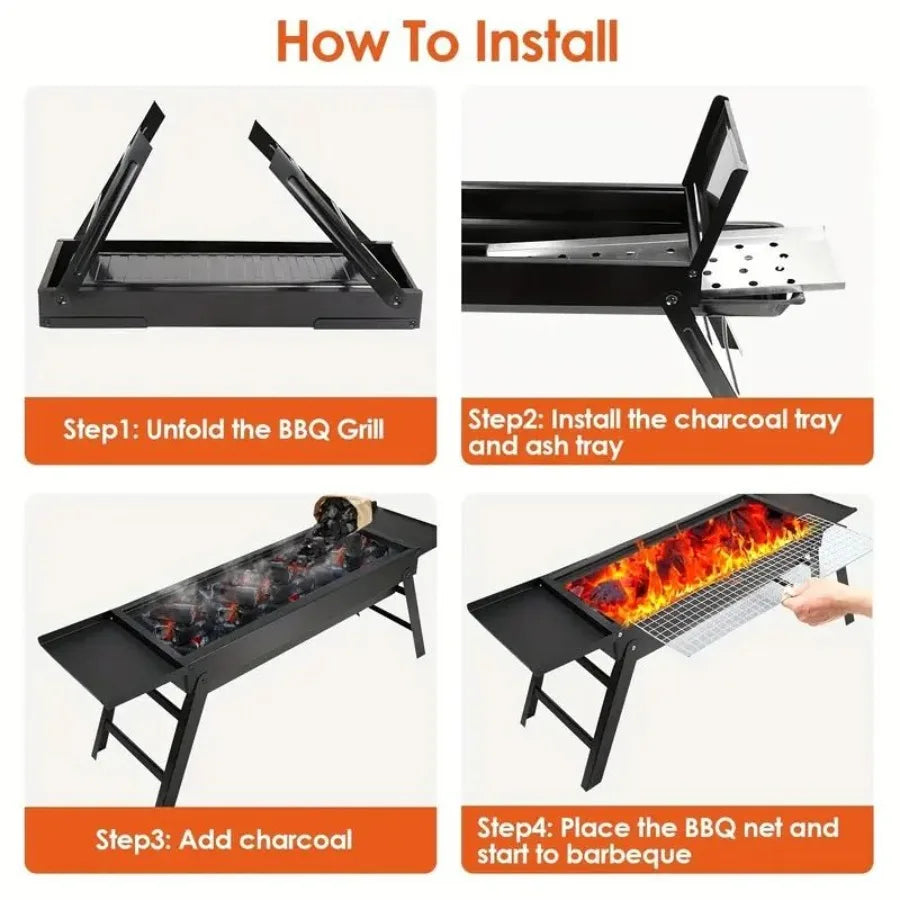 How To Install

Step1: Unfold the BBQ Grill

Step2: Install the charcoal tray and ash tray

Step3: Add charcoal

Step4: Place the BBQ net and start to barbeque