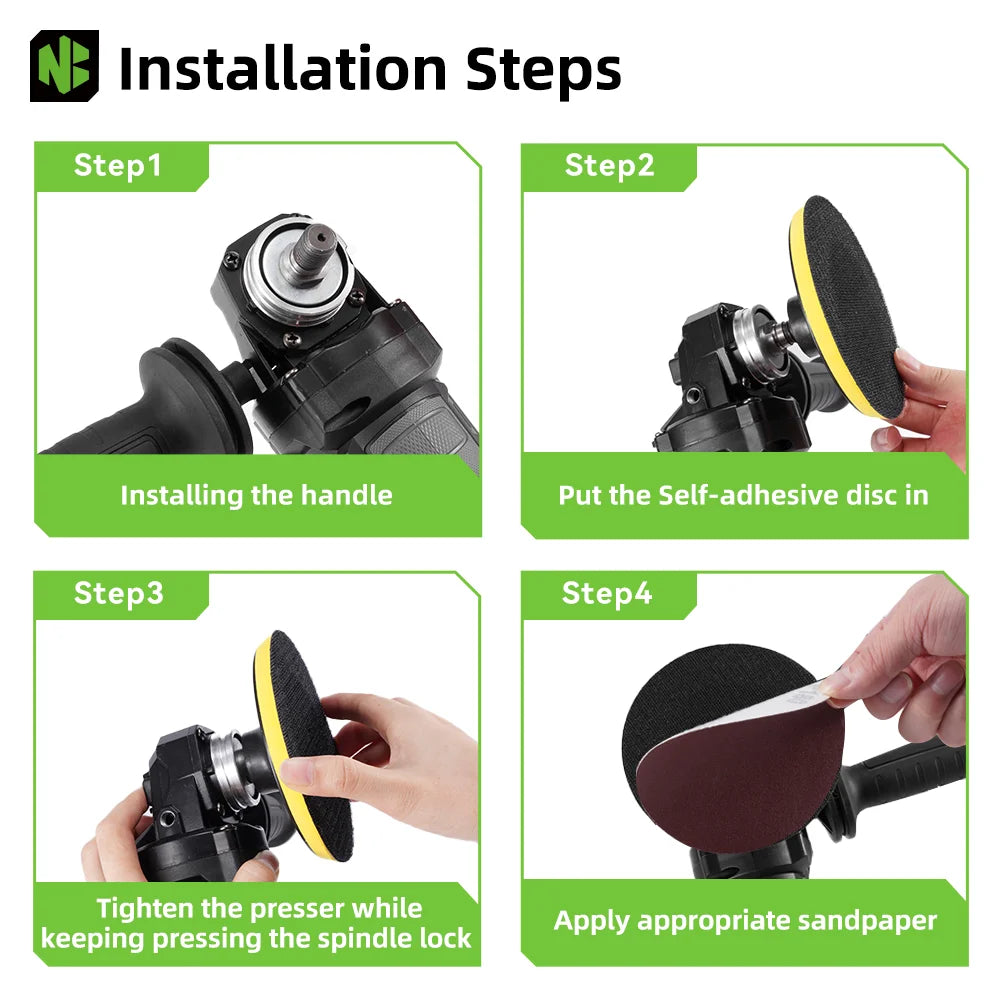 Installation Steps

Step1

Installing the handle

Step2

Put the Self-adhesive disc in

Step3

Tighten the presser while keeping pressing the spindle lock

Step4

Apply appropriate sandpaper