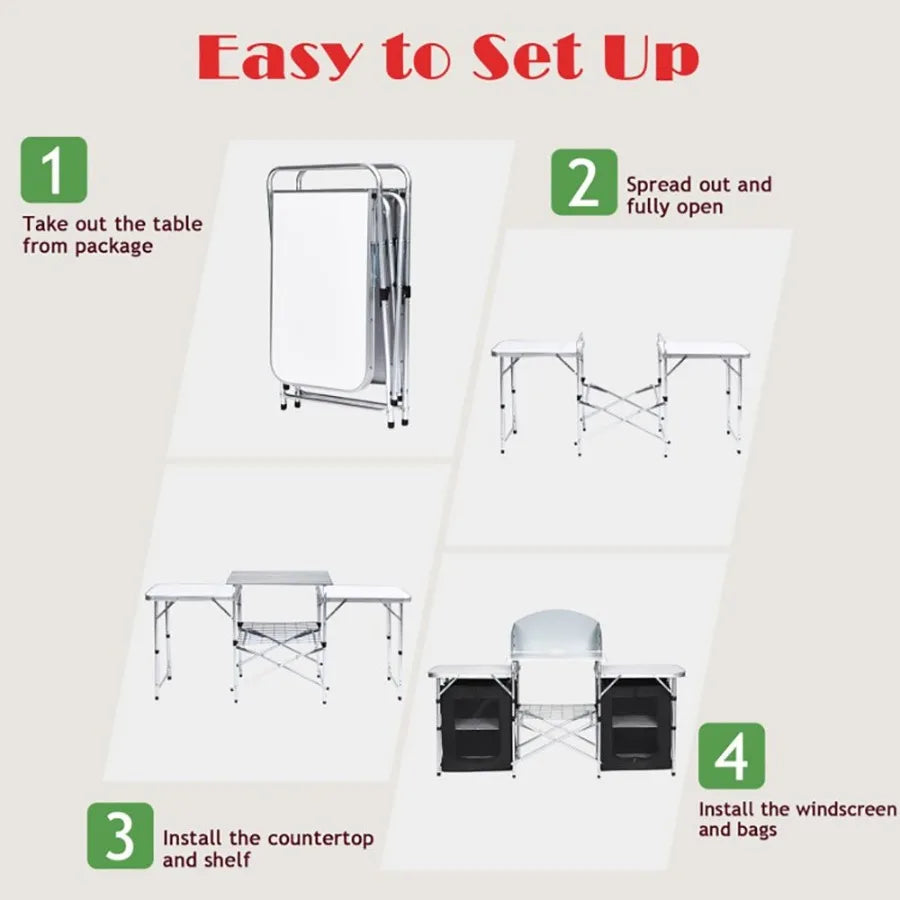 Easy to Set Up

1
Take out the table from package

2
Spread out and fully open

3
Install the countertop and shelf

4
Install the windscreen and bags