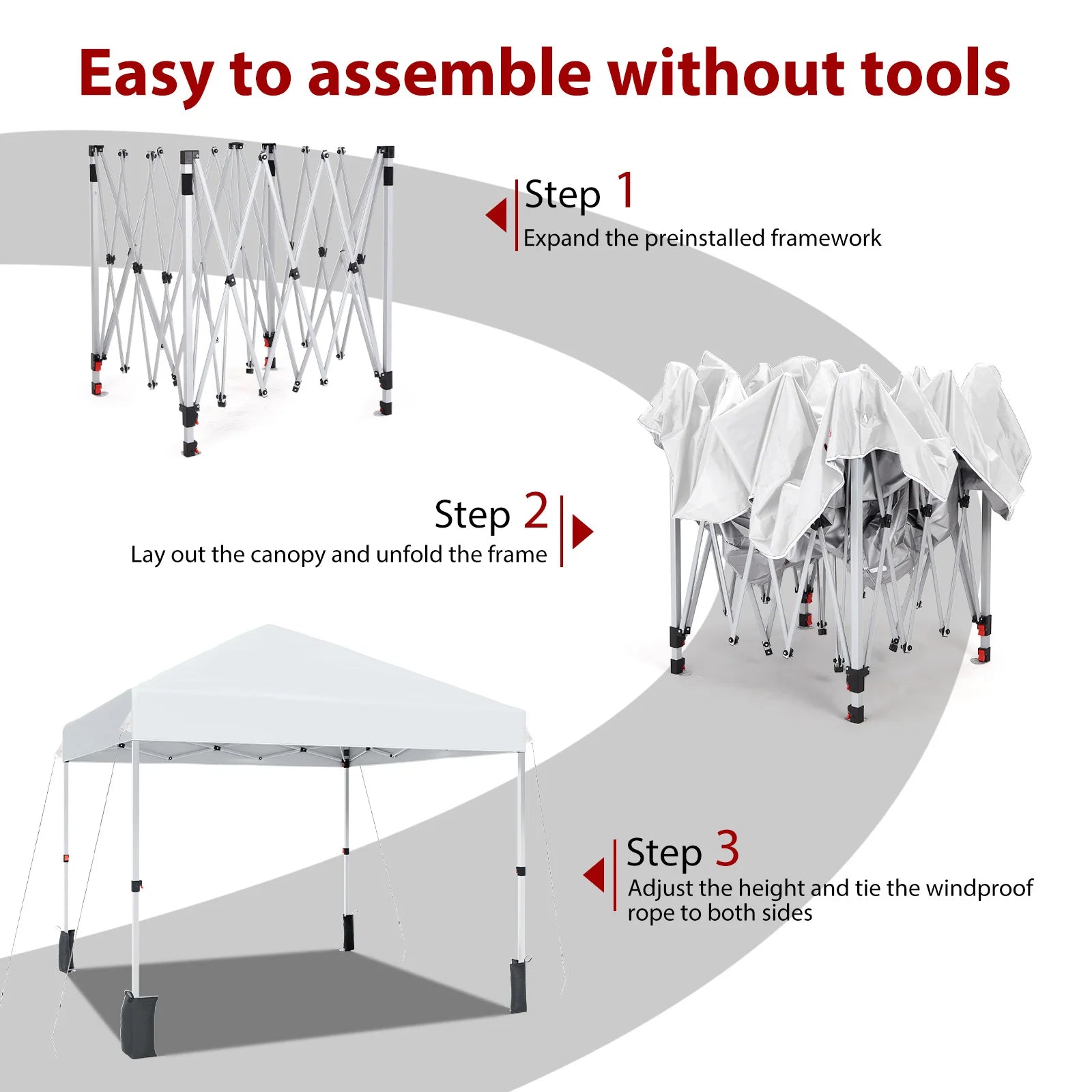 Easy to assemble without tools

Step 1
Expand the preinstalled framework

Step 2
Lay out the canopy and unfold the frame

Step 3
Adjust the height and tie the windproof rope to both sides