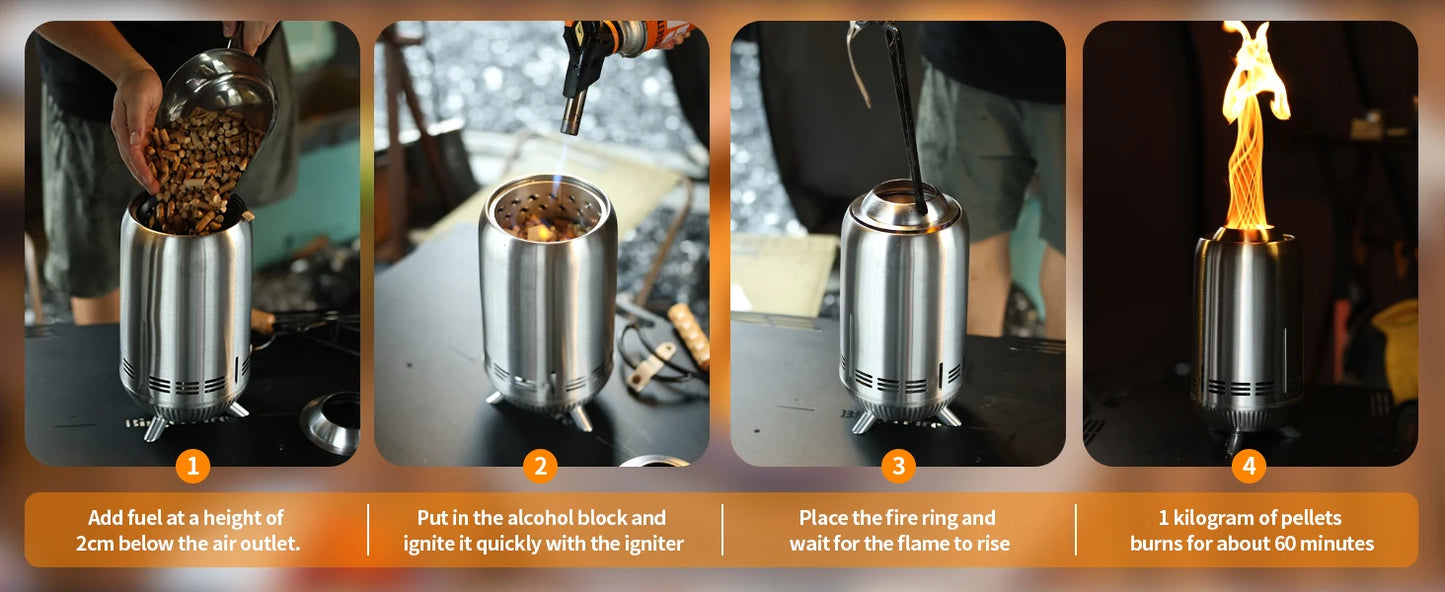 1

Add fuel at a height of 2cm below the air outlet.

2

Put in the alcohol block and ignite it quickly with the igniter

3

Place the fire ring and wait for the flame to rise

4

1 kilogram of pellets burns for about 60 minutes