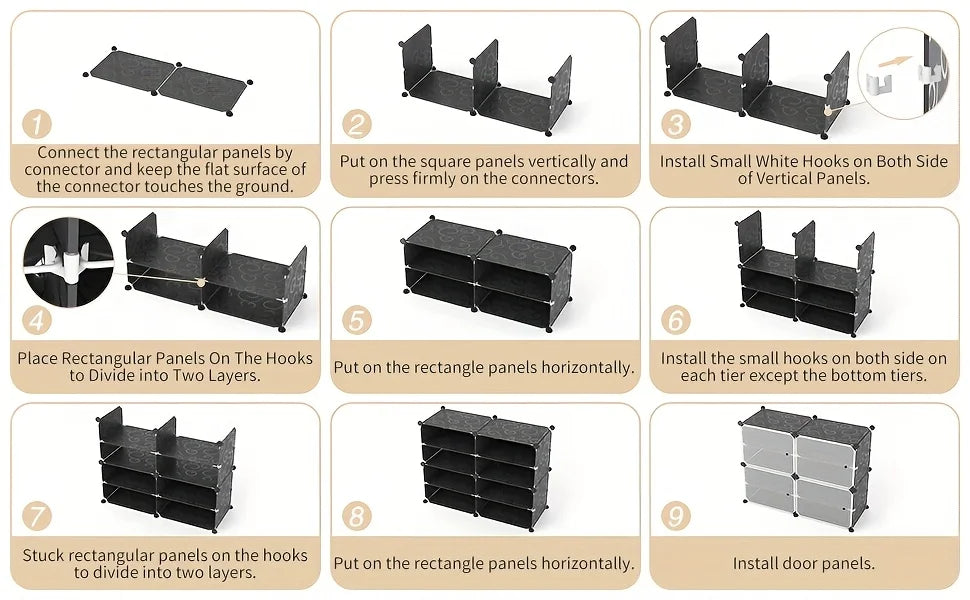 1

Connect the rectangular panels by connector and keep the flat surface of the connector touches the ground.

2

Put on the square panels vertically and press firmly on the connectors.

3

Install Small White Hooks on Both Side of Vertical Panels.

4

Place Rectangular Panels On The Hooks to Divide into Two Layers.

5

Put on the rectangle panels horizontally.

6

Install the small hooks on both side on each tier except the bottom tiers.

7

Stuck rectangular panels on the hooks to divide into two layers.

8

Put on the rectangle panels horizontally.

9

Install door panels.