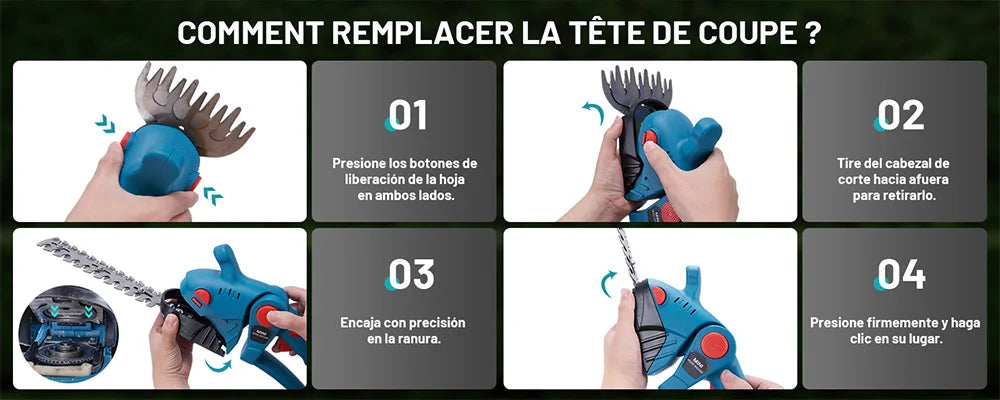 COMMENT REMPLACER LA TÊTE DE COUPE ?

01

Presione los botones de liberación de la hoja en ambos lados.

02

Tire del cabezal de corte hacia afuera para retirarlo.

03

Encaja con precisión en la ranura.

04

Presione firmemente y haga clic en su lugar.